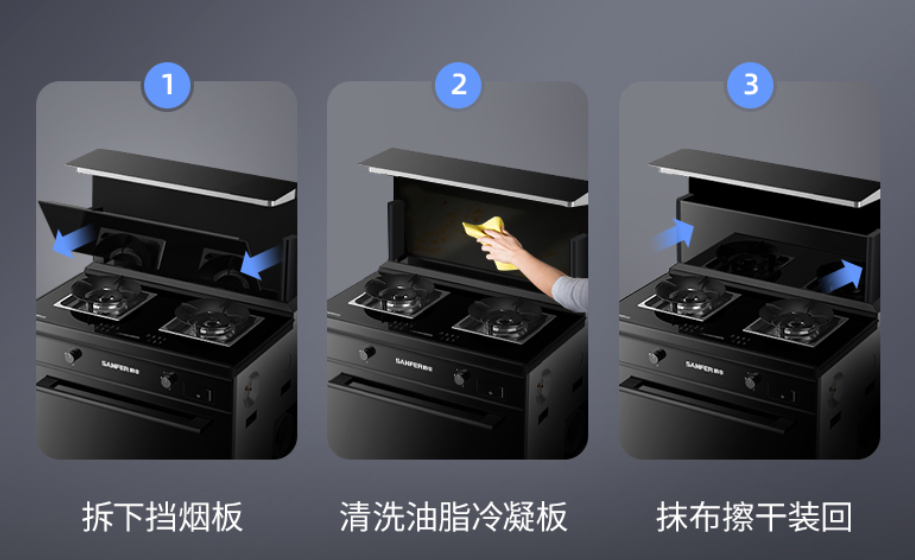 1

SANFER

拆下挡烟板

2

SANFER

清洗油脂冷凝板

3

SANFER

抹布擦干装回